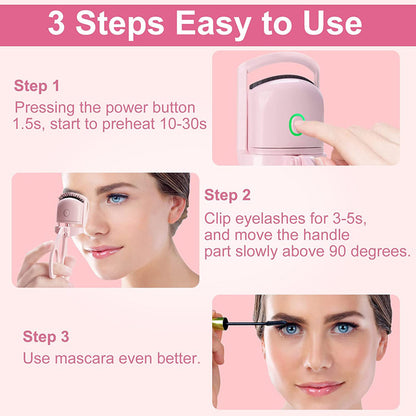 3 Steps Easy to Use

Step 1
Pressing the power button 1.5s, start to preheat 10-30s

Step 2
Clip eyelashes for 3-5s, and move the handle part slowly above 90 degrees.

Step 3
Use mascara even better.